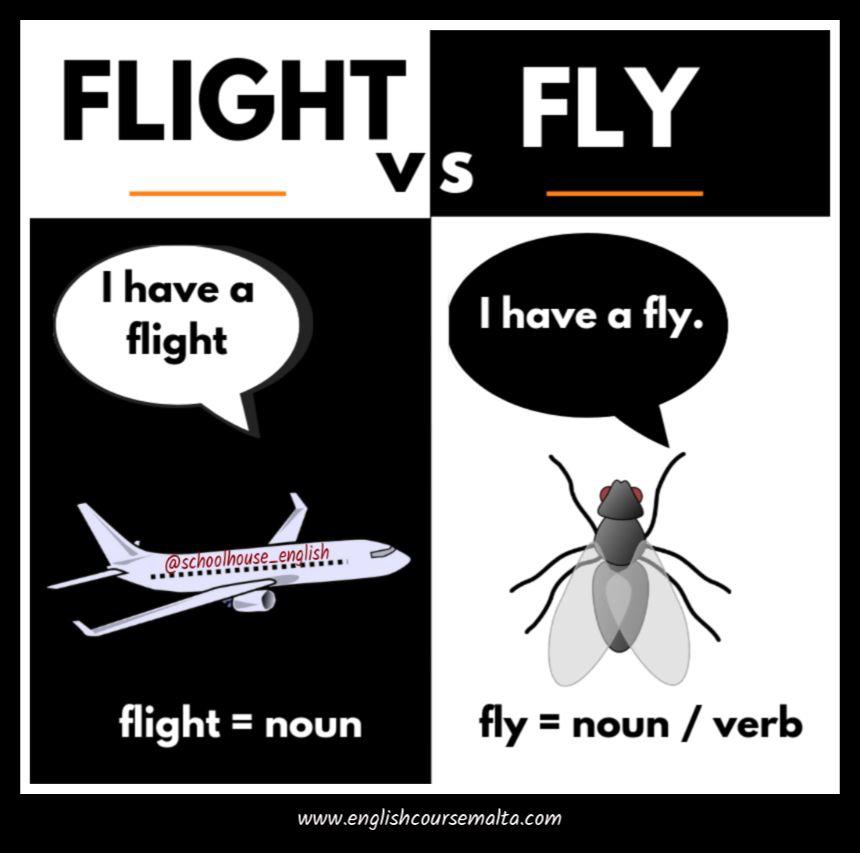 FLIGHT vs FLY

I have a flight

@schoolhouse_english

flight = noun

I have a fly.

fly = noun / verb

www.englishcoursemalta.com